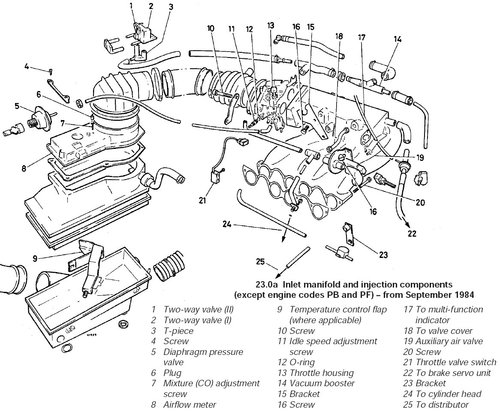 1 2 3 4 5 6 7 8 9 10 11 12 13 16 15 18 17 14 19 20 16 21 22 23 24 25

23.0a Inlet manifold and injection components (except engine codes PB and PF) – from September 1984

1 Two-way valve (II)
2 Two-way valve (I)
3 T-piece
4 Screw
5 Diaphragm pressure valve
6 Plug
7 Mixture (CO) adjustment screw
8 Airflow meter

9 Temperature control flap (where applicable)
10 Screw
11 Idle speed adjustment screw
12 O-ring
13 Throttle housing
14 Vacuum booster
15 Bracket
16 Screw

17 To multi-function indicator
18 To valve cover
19 Auxiliary air valve
20 Screw
21 Throttle valve switch
22 To brake servo unit
23 Bracket
24 To cylinder head
25 To distributor